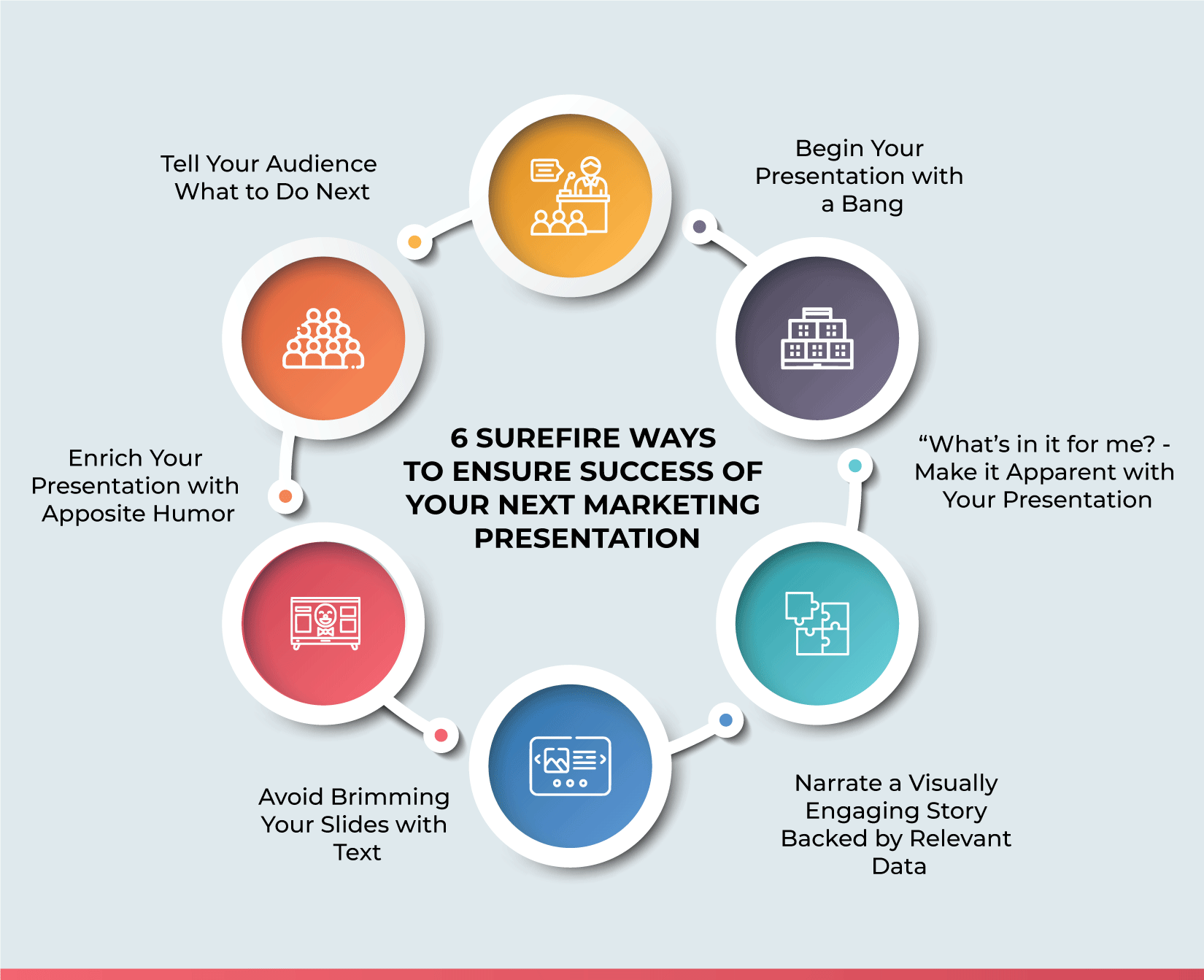 6 SUREFIRE WAYS TO ENSURE SUCCESS OF YOUR NEXT MARKETING PRESENTATION

Begin Your Presentation with a Bang

“What’s in it for me? - Make it Apparent with Your Presentation

Narrate a Visually Engaging Story Backed by Relevant Data

Avoid Brimming Your Slides with Text

Enrich Your Presentation with Apposite Humor

Tell Your Audience What to Do Next